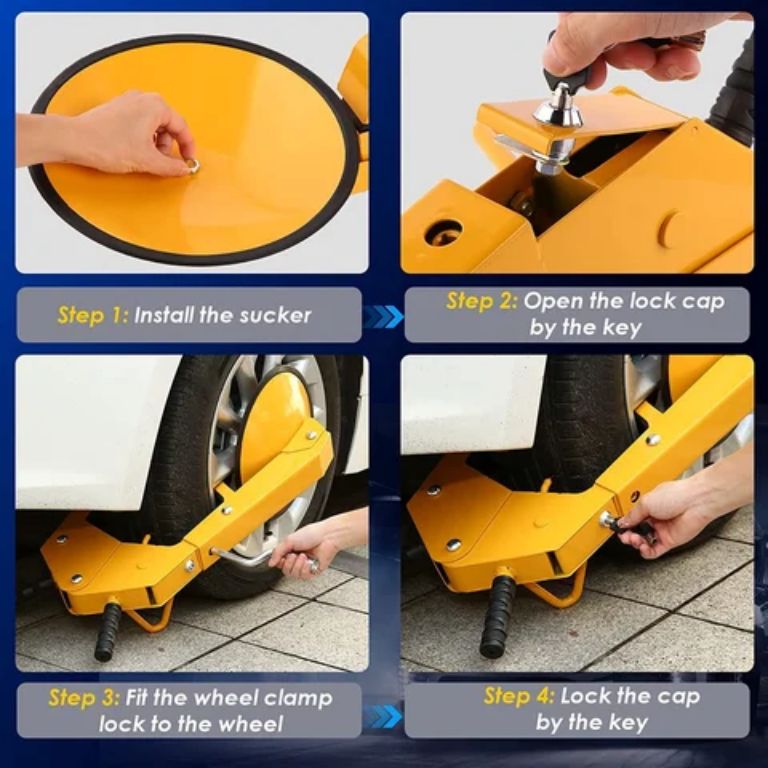 Step 1: Install the sucker

Step 2: Open the lock cap by the key

Step 3: Fit the wheel clamp lock to the wheel

Step 4: Lock the cap by the key